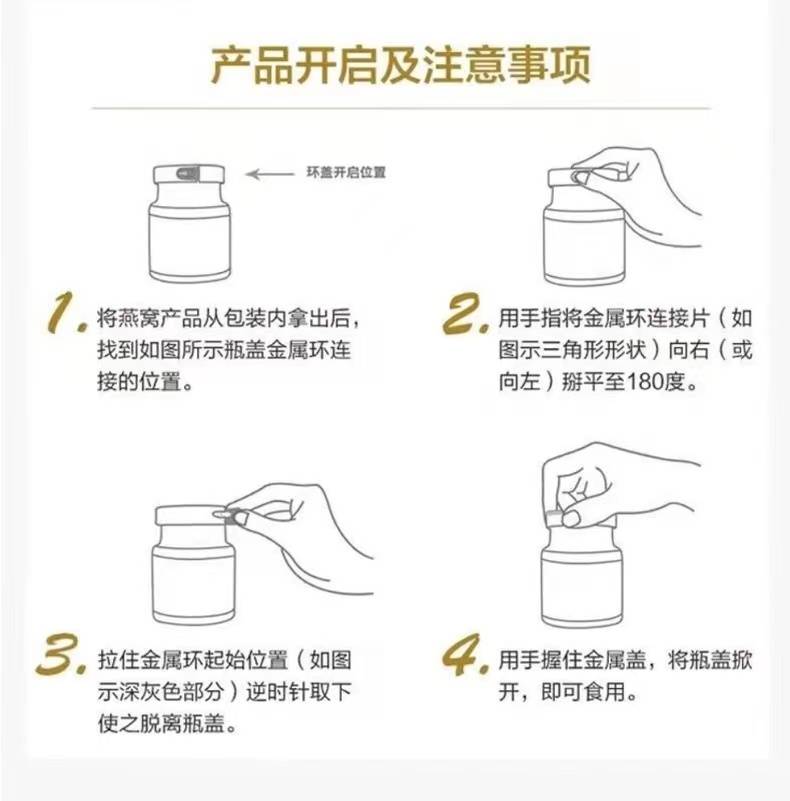 产品开启及注意事项

环盖开启位置

1. 将燕窝产品从包装内拿出后，找到如图所示瓶盖金属环连接的位置。

2. 用手指将金属环连接片（如图示三角形形状）向右（或向左）掰平至180度。

3. 拉住金属环起始位置（如图示深灰色部分）逆时针取下使之脱离瓶盖。

4. 用手握住金属盖，将瓶盖掀开，即可食用。